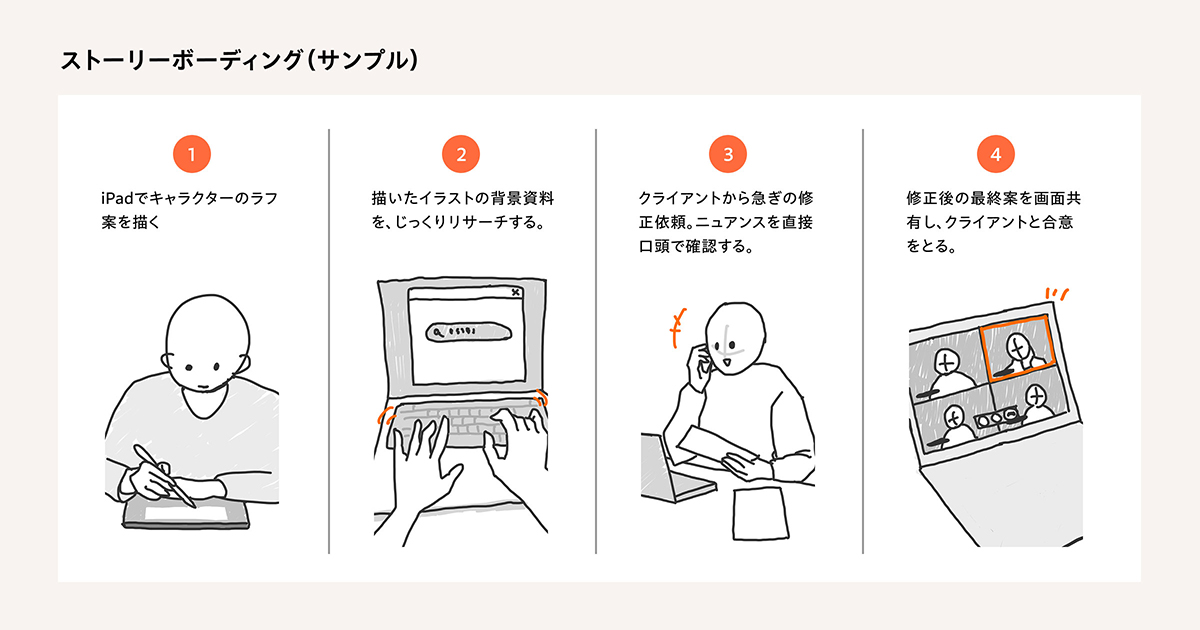 ストーリーボーディング(サンプル)

1

iPadでキャラクターのラフ案を描く

2

描いたイラストの背景資料を、じっくりリサーチする。

3

クライアントから急ぎの修正依頼。ニュアンスを直接口頭で確認する。

4

修正後の最終案を画面共有し、クライアントと合意をとる。