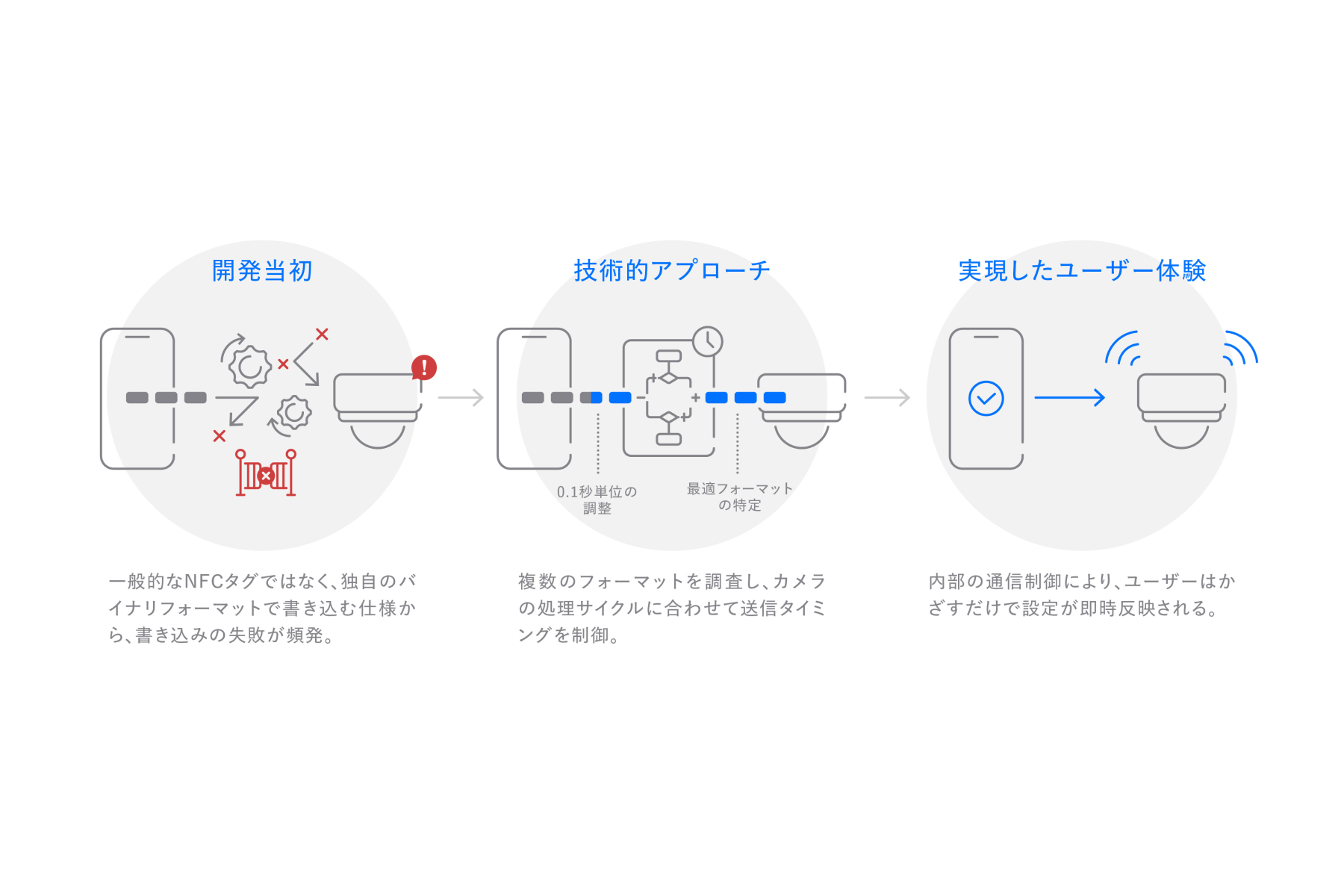 開発当初

一般的なNFCタグではなく、独自のバイナリフォーマットで書き込む仕様から、書き込みの失敗が頻発。

技術的アプローチ

0.1秒単位の調整

最適フォーマットの特定

複数のフォーマットを調査し、カメラの処理サイクルに合わせて送信タイミングを制御。

実現したユーザー体験

内部の通信制御により、ユーザーはかざすだけで設定が即時反映される。